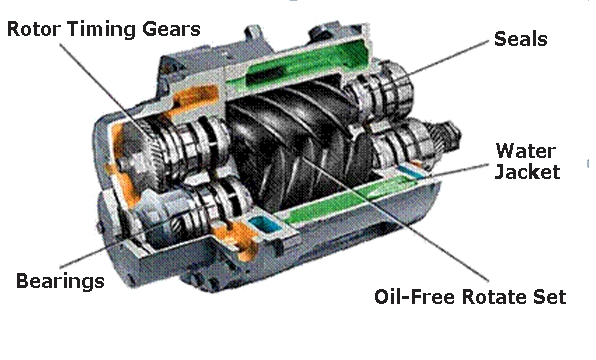 Rotor Timing Gears

Seals

Water Jacket

Bearings

Oil-Free Rotate Set